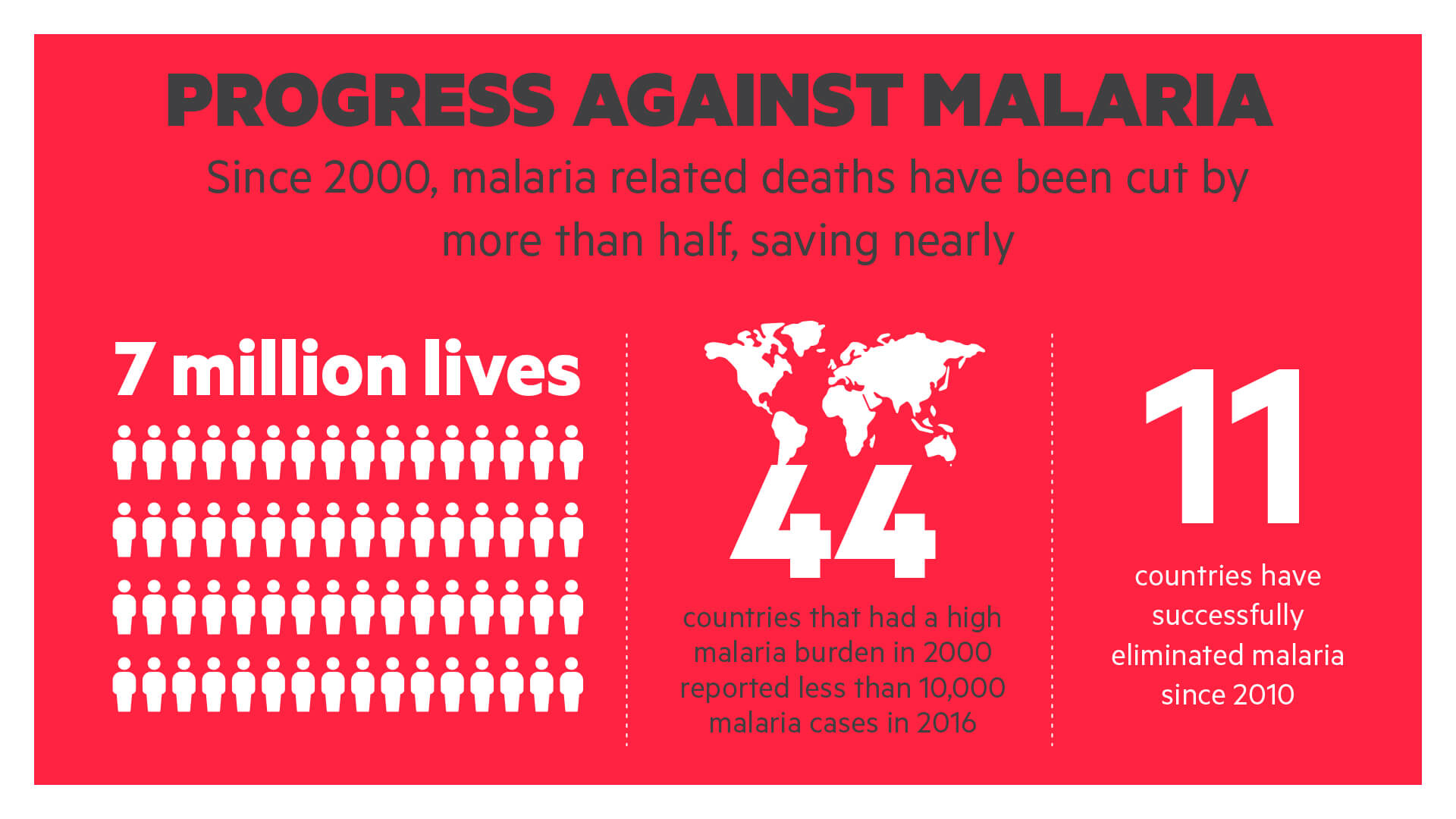 PROGRESS AGAINST MALARIA

Since 2000, malaria related deaths have been cut by more than half, saving nearly

7 million lives

44

countries that had a high malaria burden in 2000 reported less than 10,000 malaria cases in 2016

11

countries have successfully eliminated malaria since 2010